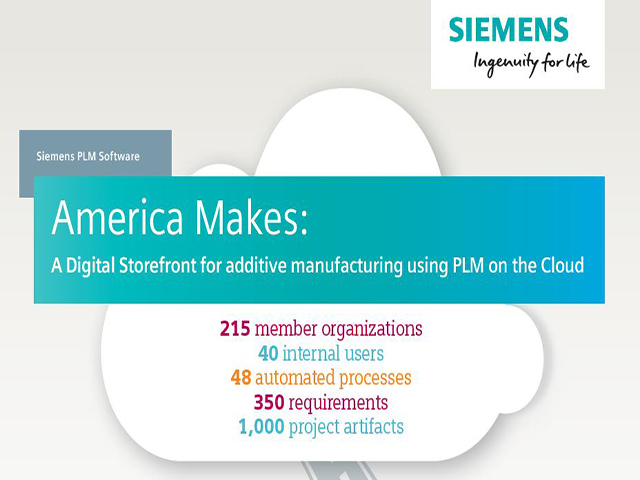 SIEMENS
Ingenuity for life

Siemens PLM Software

America Makes:
A Digital Storefront for additive manufacturing using PLM on the Cloud

215 member organizations
40 internal users
48 automated processes
350 requirements
1,000 project artifacts