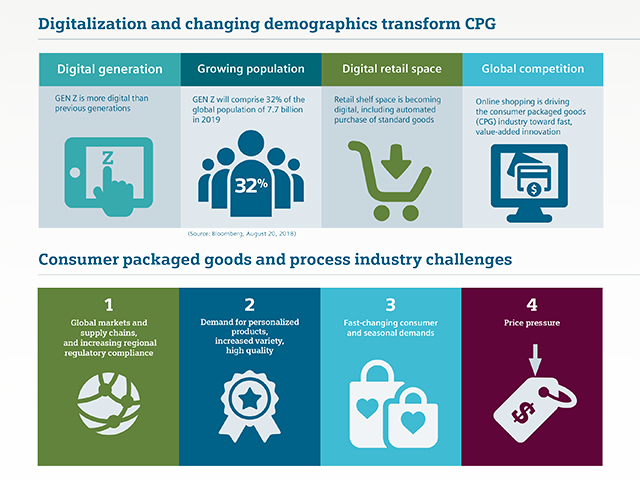 Digitalization and changing demographics transform CPG

Digital generation

GEN Z is more digital than previous generations

Z

Growing population

GEN Z will comprise 32% of the global population of 7.7 billion in 2019

32%

(Source: Bloomberg, August 20, 2018)

Digital retail space

Retail shelf space is becoming digital, including automated purchase of standard goods

Global competition

Online shopping is driving the consumer packaged goods (CPG) industry toward fast, value-added innovation

$

Consumer packaged goods and process industry challenges

1

Global markets and supply chains, and increasing regional regulatory compliance

2

Demand for personalized products, increased variety, high quality

3

Fast-changing consumer and seasonal demands

4

Price pressure

$